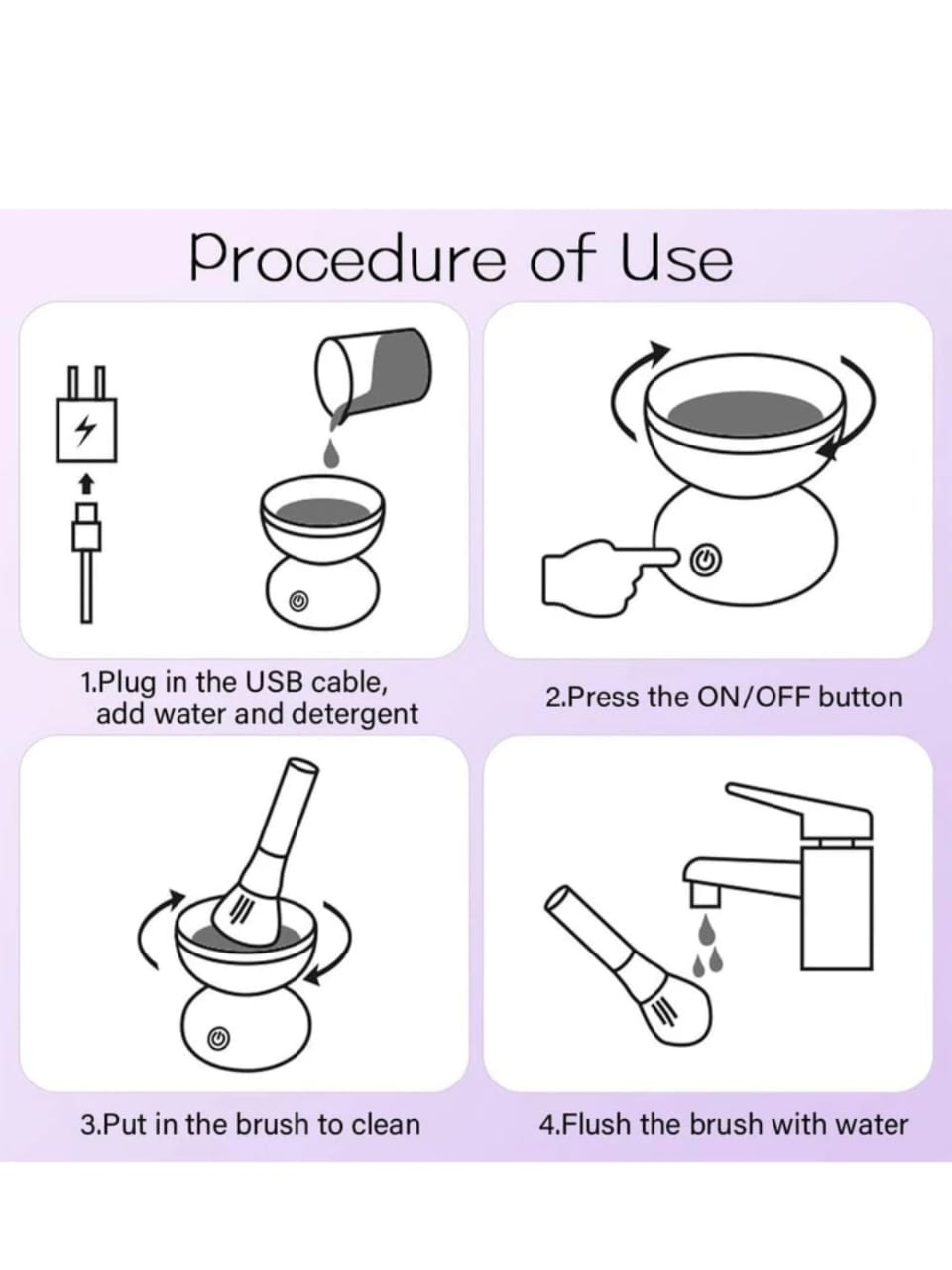 Procedure of Use

1.Plug in the USB cable, add water and detergent

2.Press the ON/OFF button

3.Put in the brush to clean

4.Flush the brush with water